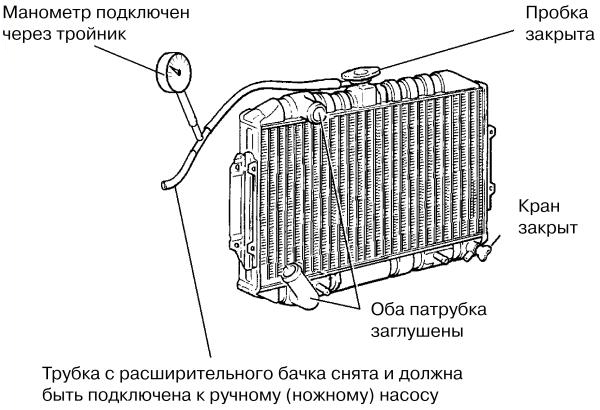 Манометр подключен через тройник

Пробка закрыта

Кран закрыт

Оба патрубка заглушены

Трубка с расширительного бачка снята и должна быть подключена к ручному (ножному) насосу