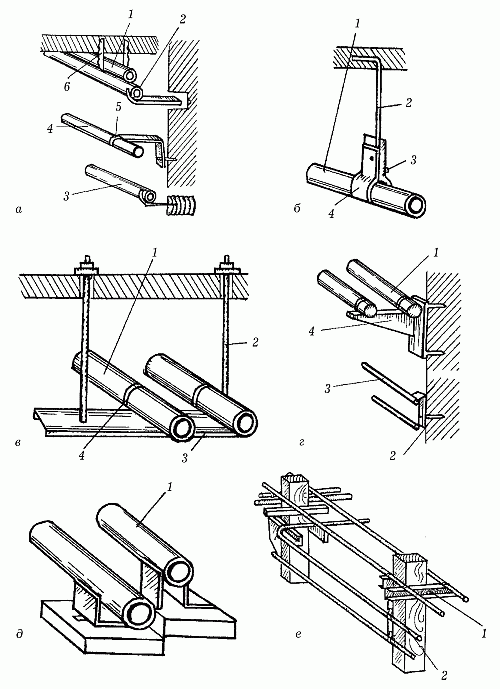 1
2
6
5
4
3
а

1
2
3
4
б

1
2
4
3
в

1
4
3
2
г

1
д

1
2
е