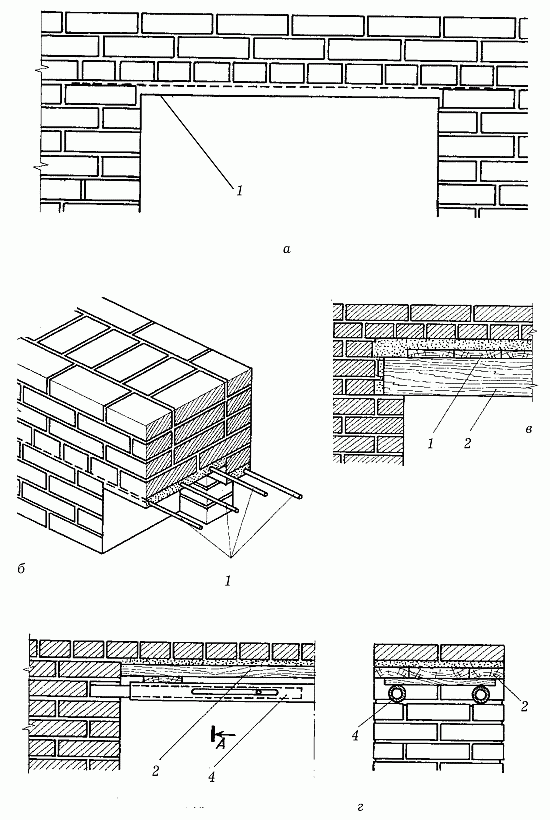 1

а

1 2

в

б

1

2 4

A

4 2

г