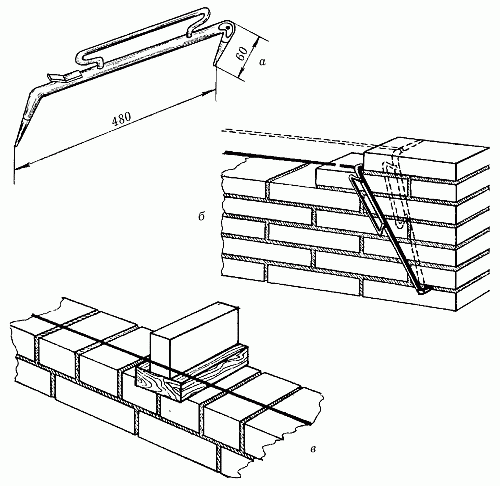 60
а
480
б
в