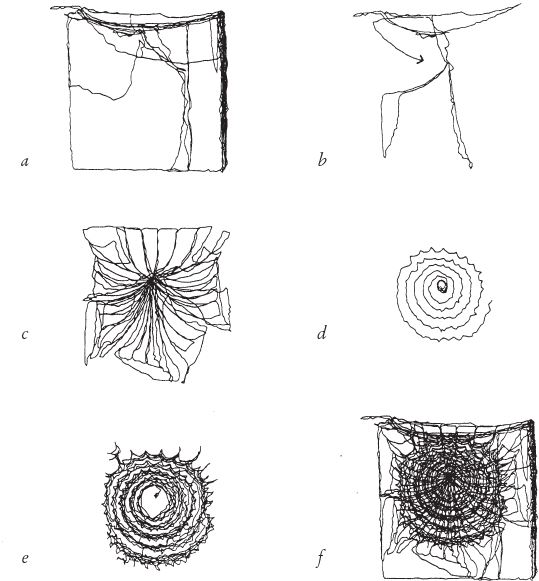 a

b

c

d

e

f