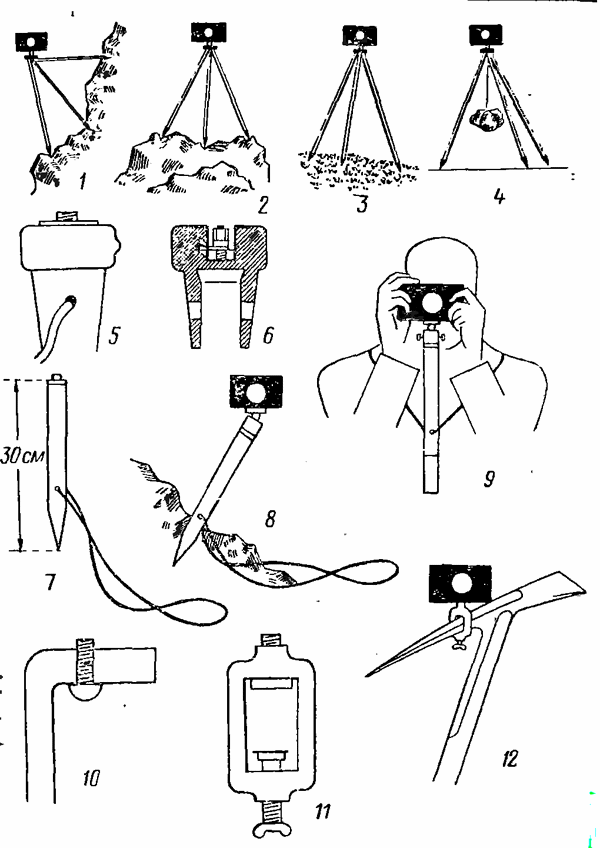 1
2
3
4
5
6
30 см
7
8
9
10
11
12