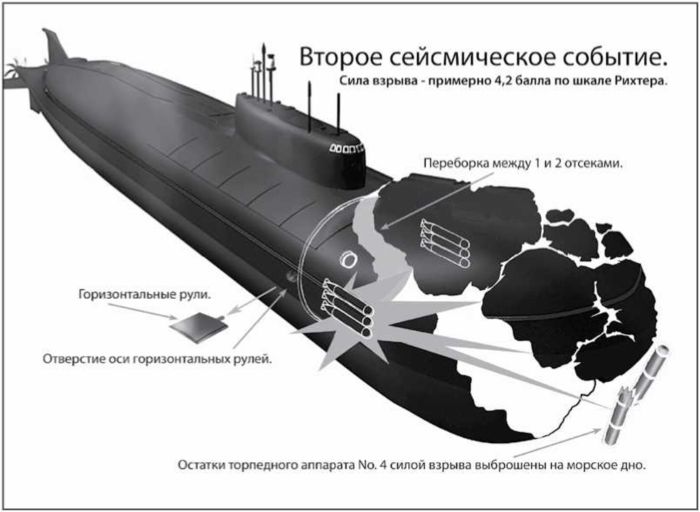 Второе сейсмическое событие.
Сила взрыва - примерно 4,2 балла по шкале Рихтера.

Переборка между 1 и 2 отсеками.

Горизонтальные рули.

Отверстие оси горизонтальных рулей.

Остатки торпедного аппарата No. 4 силой взрыва выброшены на морское дно.