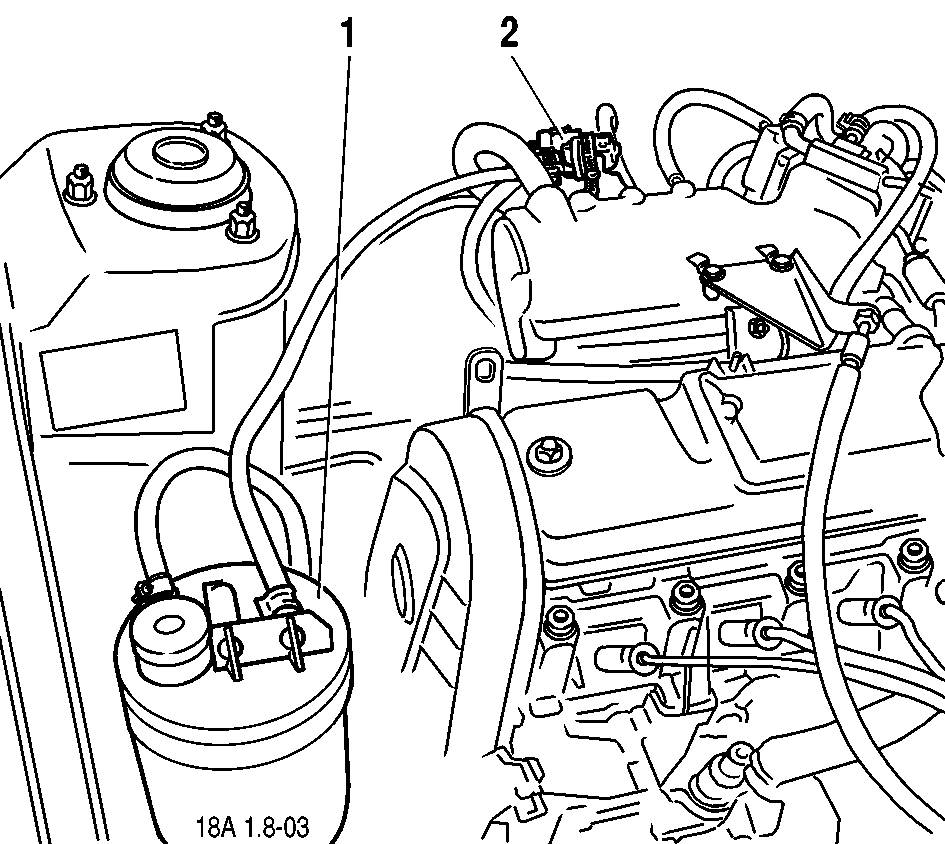 1
2
18A 1.8-03