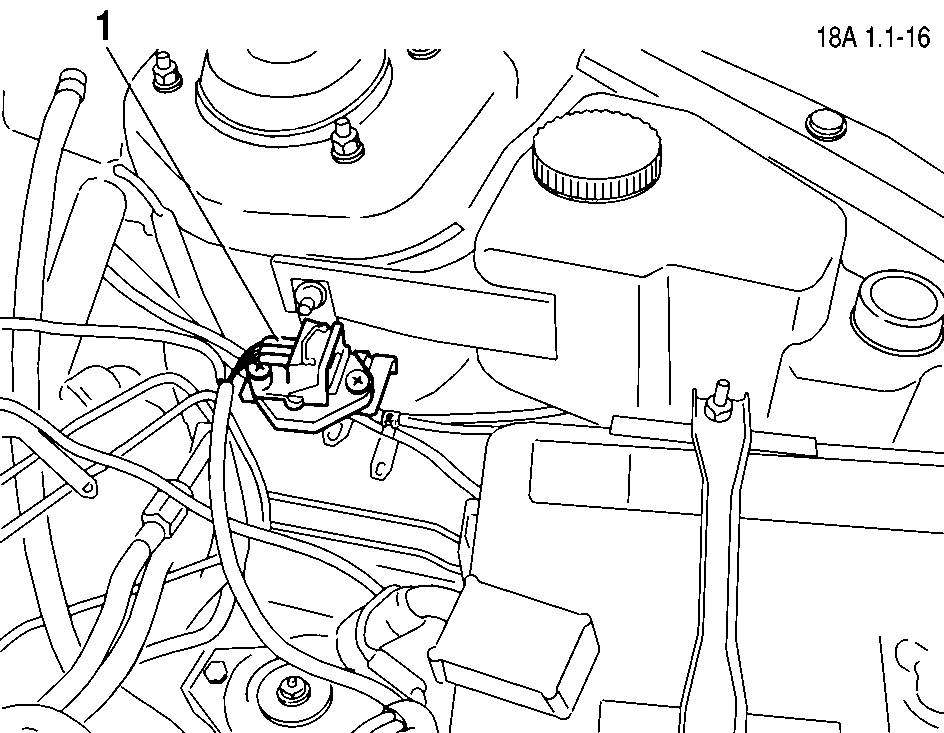 1

18A 1.1-16